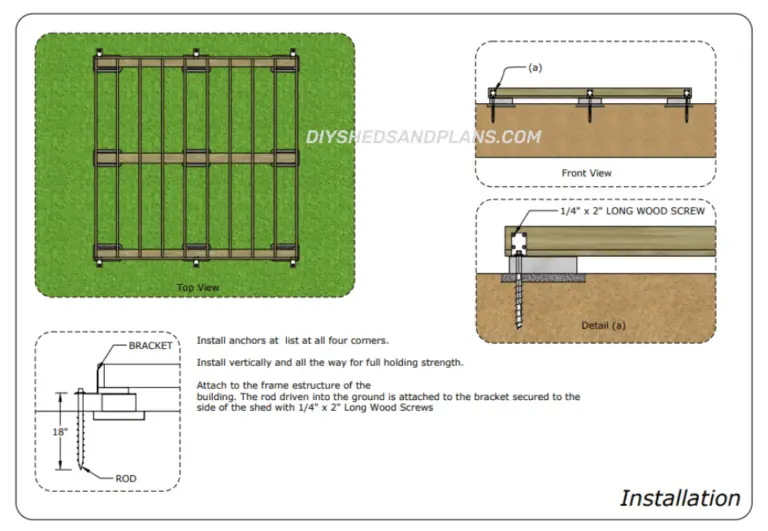 DIYSHEDSANDPLANS.COM

Top View

(a)

Front View

1/4" x 2" LONG WOOD SCREW

Detail (a)

BRACKET

18"

ROD

Install anchors at list at all four corners.

Install vertically and all the way for full holding strength.

Attach to the frame estructure of the building. The rod driven into the ground is attached to the bracket secured to the side of the shed with 1/4" x 2" Long Wood Screws

Installation